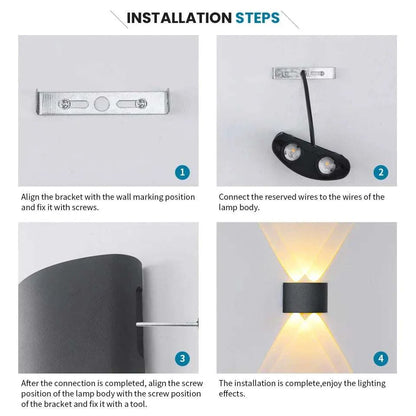 INSTALLATION STEPS

1

Align the bracket with the wall marking position and fix it with screws.

2

Connect the reserved wires to the wires of the lamp body.

3

After the connection is completed, align the screw position of the lamp body with the screw position of the bracket and fix it with a tool.

4

The installation is complete,enjoy the lighting effects.